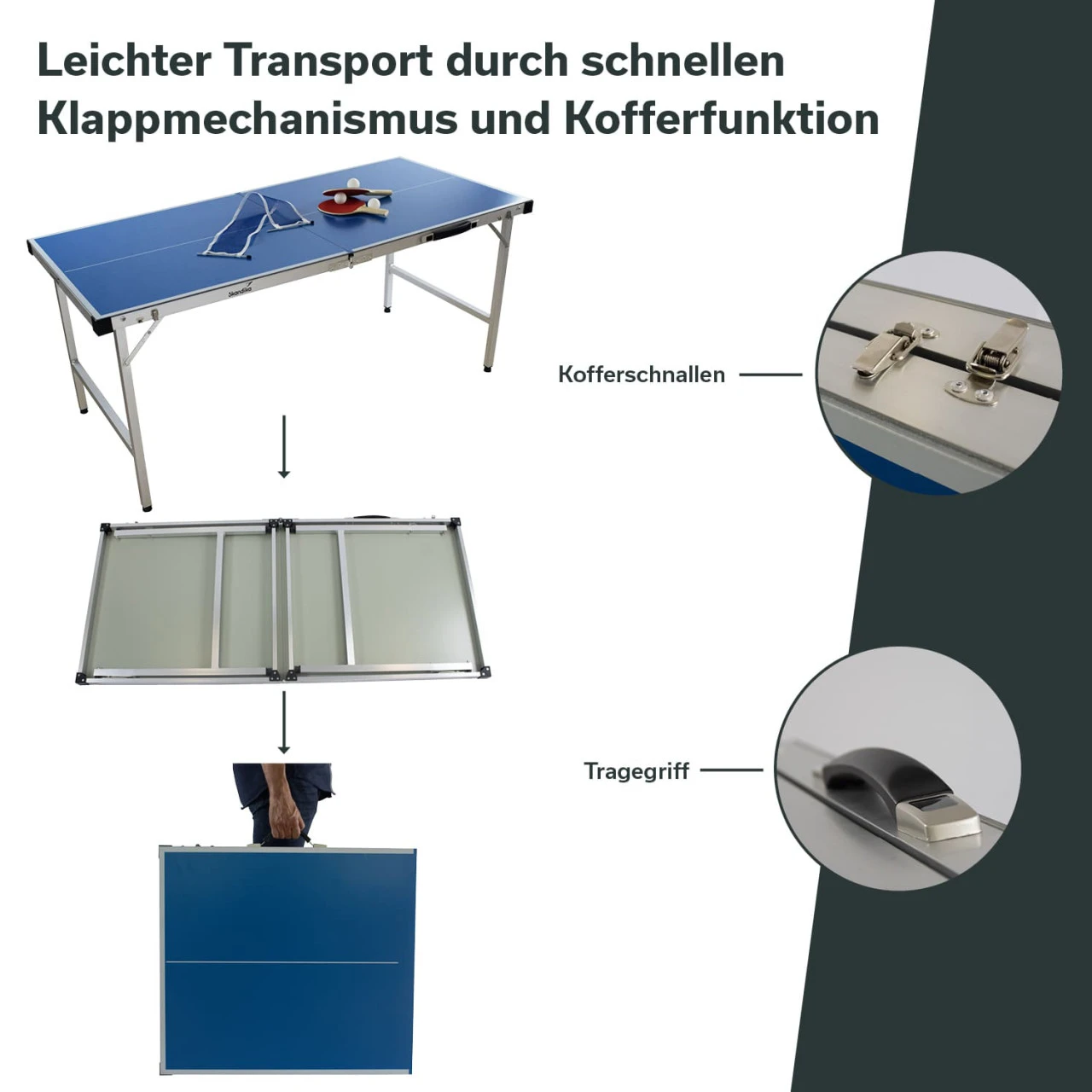 Leichter Transport durch schnellen Klappmechanismus und Kofferfunktion

Skandika

Kofferschnallen

Tragegriff